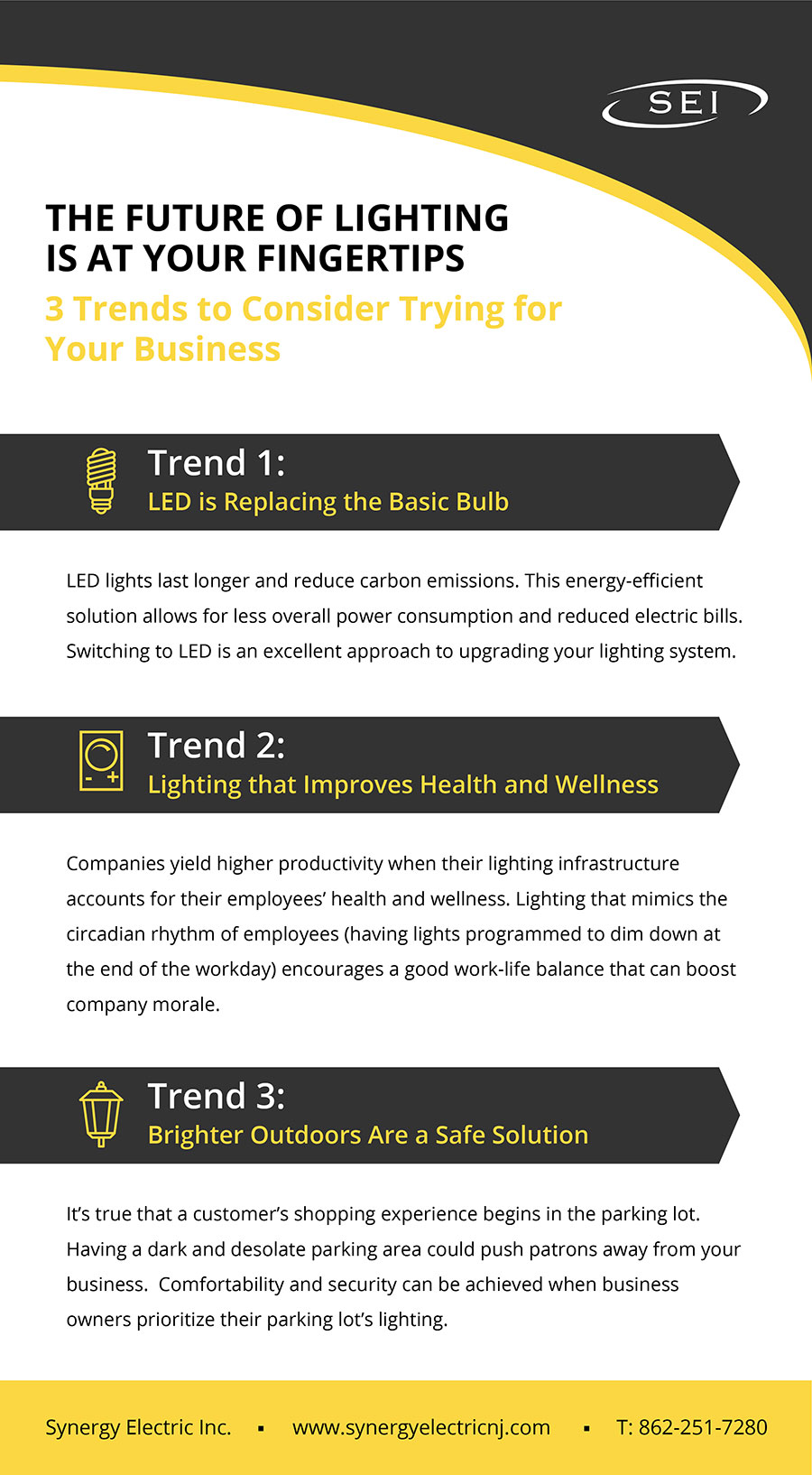 SEI

THE FUTURE OF LIGHTING IS AT YOUR FINGERTIPS

3 Trends to Consider Trying for Your Business

Trend 1:
LED is Replacing the Basic Bulb

LED lights last longer and reduce carbon emissions. This energy-efficient solution allows for less overall power consumption and reduced electric bills. Switching to LED is an excellent approach to upgrading your lighting system.

Trend 2:
Lighting that Improves Health and Wellness

Companies yield higher productivity when their lighting infrastructure accounts for their employees' health and wellness. Lighting that mimics the circadian rhythm of employees (having lights programmed to dim down at the end of the workday) encourages a good work-life balance that can boost company morale.

Trend 3:
Brighter Outdoors Are a Safe Solution

It's true that a customer's shopping experience begins in the parking lot. Having a dark and desolate parking area could push patrons away from your business. Comfortability and security can be achieved when business owners prioritize their parking lot's lighting.

Synergy Electric Inc. ▪ www.synergyelectricnj.com ▪ T: 862-251-7280