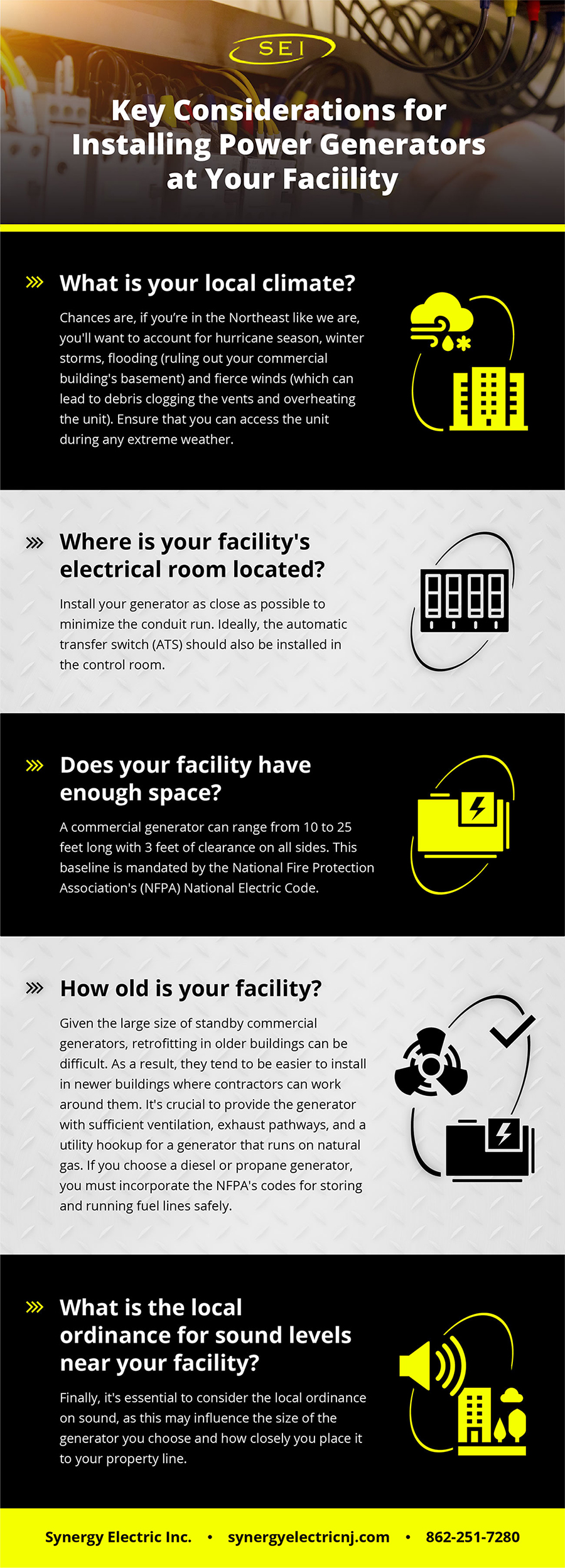 SEI

Key Considerations for Installing Power Generators at Your Faciility

What is your local climate?

Chances are, if you're in the Northeast like we are, you'll want to account for hurricane season, winter storms, flooding (ruling out your commercial building's basement) and fierce winds (which can lead to debris clogging the vents and overheating the unit). Ensure that you can access the unit during any extreme weather.

Where is your facility's electrical room located?

Install your generator as close as possible to minimize the conduit run. Ideally, the automatic transfer switch (ATS) should also be installed in the control room.

Does your facility have enough space?

A commercial generator can range from 10 to 25 feet long with 3 feet of clearance on all sides. This baseline is mandated by the National Fire Protection Association's (NFPA) National Electric Code.

How old is your facility?

Given the large size of standby commercial generators, retrofitting in older buildings can be difficult. As a result, they tend to be easier to install in newer buildings where contractors can work around them. It's crucial to provide the generator with sufficient ventilation, exhaust pathways, and a utility hookup for a generator that runs on natural gas. If you choose a diesel or propane generator, you must incorporate the NFPA's codes for storing and running fuel lines safely.

What is the local ordinance for sound levels near your facility?

Finally, it's essential to consider the local ordinance on sound, as this may influence the size of the generator you choose and how closely you place it to your property line.

Synergy Electric Inc. • synergyelectricnj.com • 862-251-7280